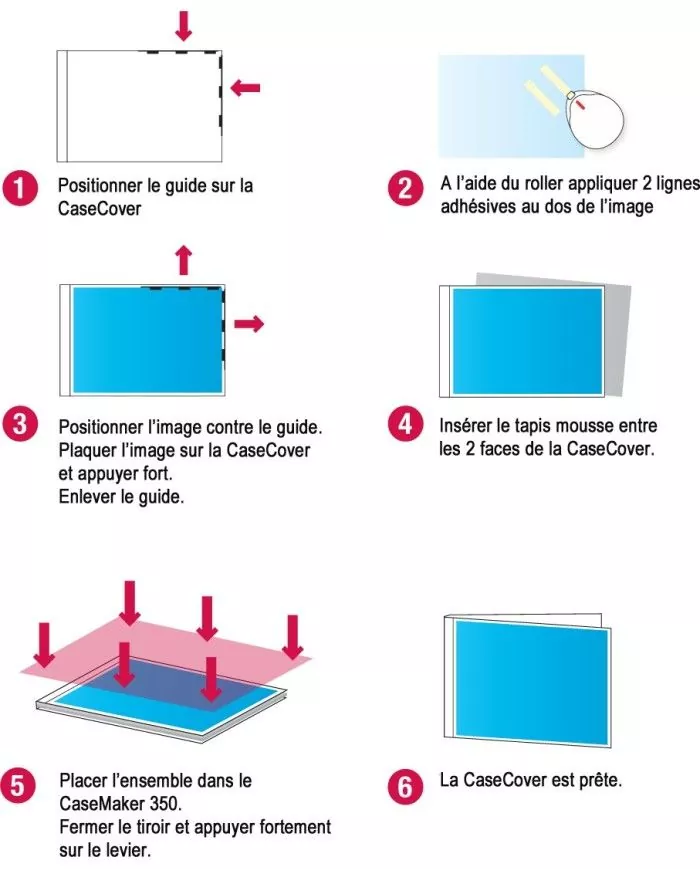 1 Positionner le guide sur la CaseCover

2 A l'aide du roller appliquer 2 lignes adhésives au dos de l'image

3 Positionner l'image contre le guide.
Plaquer l'image sur la CaseCover et appuyer fort.
Enlever le guide.

4 Insérer le tapis mousse entre les 2 faces de la CaseCover.

5 Placer l'ensemble dans le CaseMaker 350.
Fermer le tiroir et appuyer fortement sur le levier.

6 La CaseCover est prête.